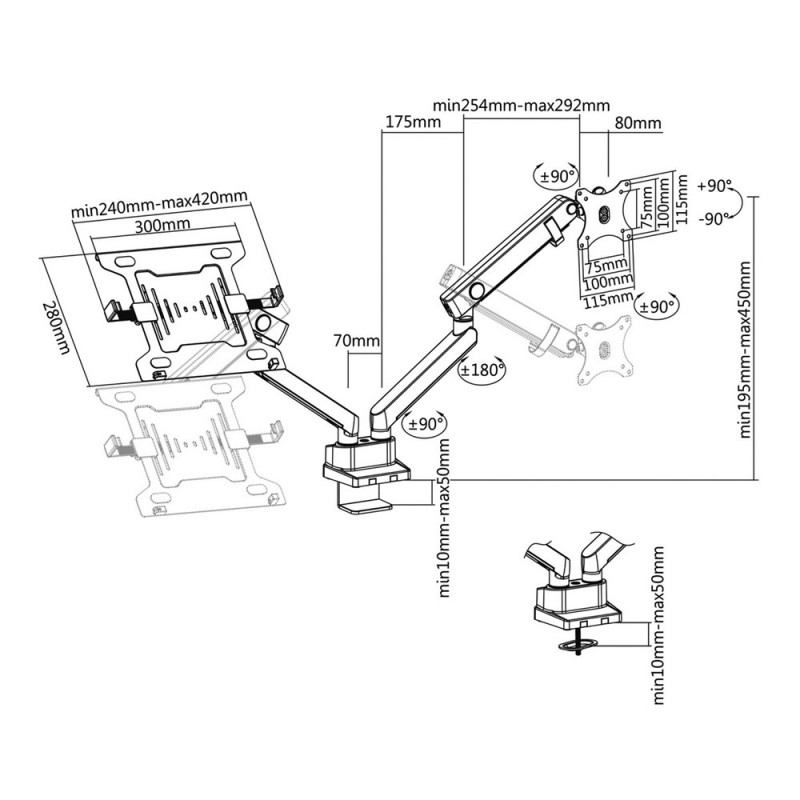 min254mm-max292mm
175mm
80mm
±90°
+90°
-90°
75mm
100mm
115mm
75mm
100mm
115mm
±90°
min240mm-max420mm
300mm
280mm
70mm
±180°
±90°
min195mm-max450mm
min10mm-max50mm
min10mm-max50mm